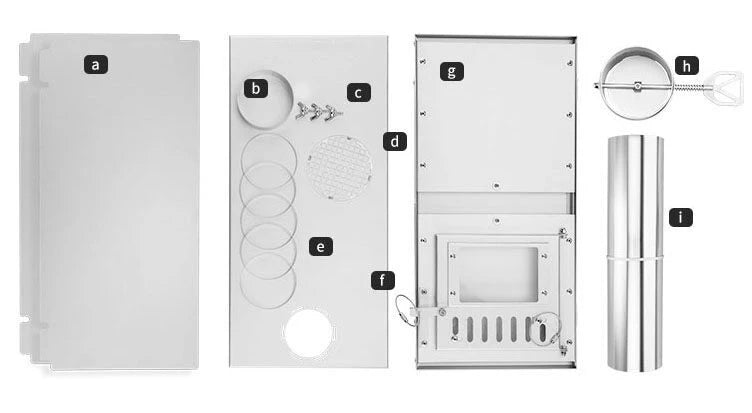 a
b
c
d
e
f
g
h
i